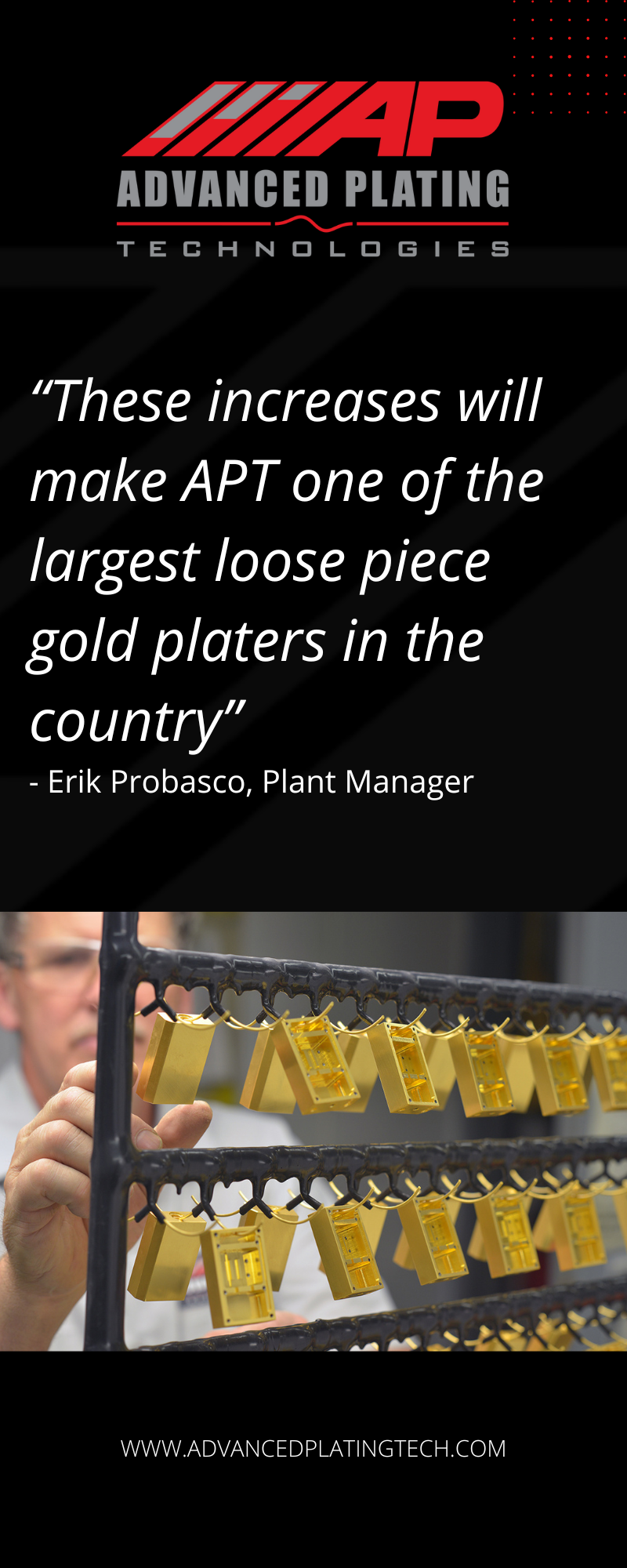 AP
ADVANCED PLATING
TECHNOLOGIES

“These increases will make APT one of the largest loose piece gold platers in the country”
- Erik Probasco, Plant Manager

WWW.ADVANCEDPLATINGTECH.COM